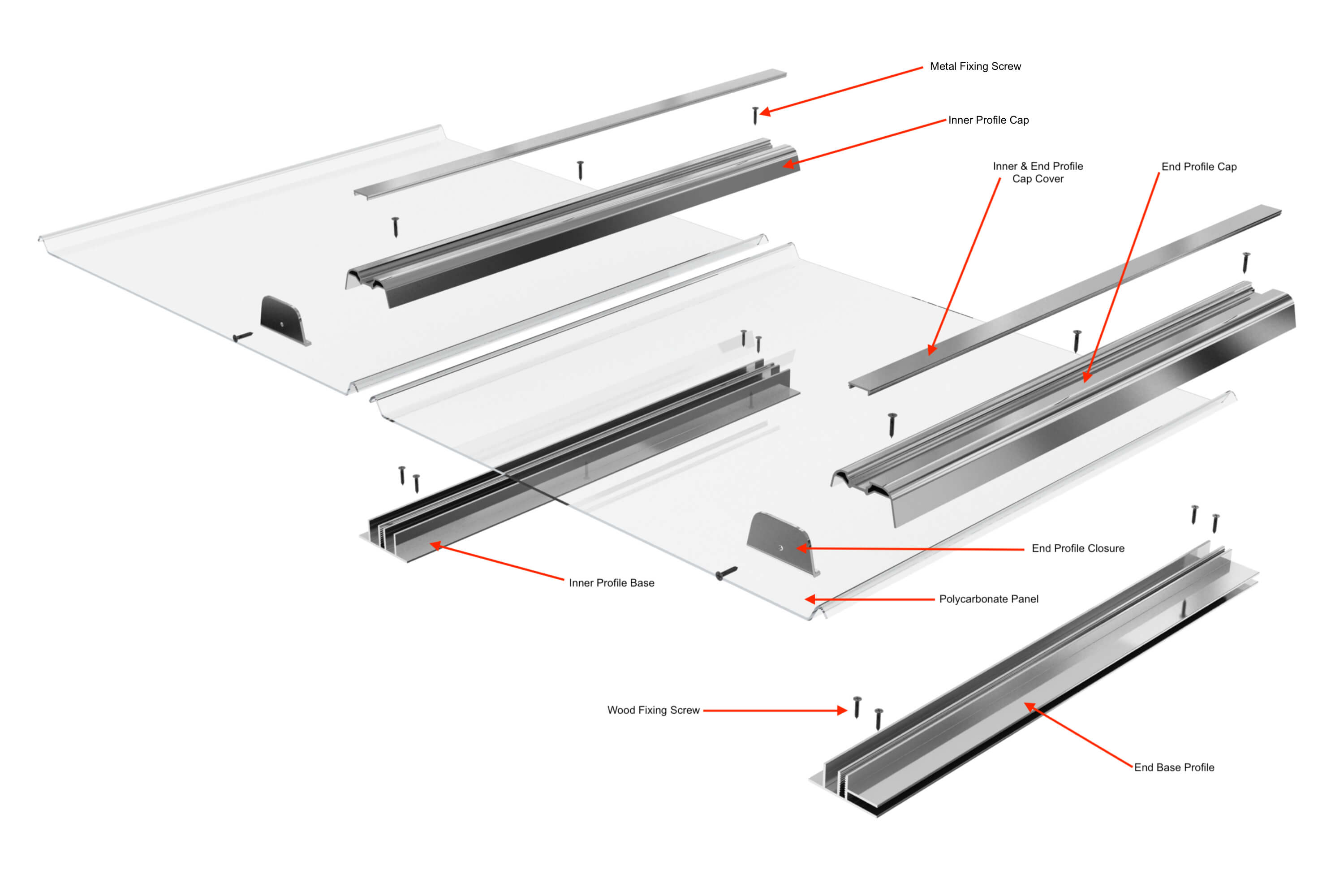 Metal Fixing Screw

Inner Profile Cap

Inner & End Profile Cap Cover

End Profile Cap

End Profile Closure

Inner Profile Base

Polycarbonate Panel

Wood Fixing Screw

End Base Profile